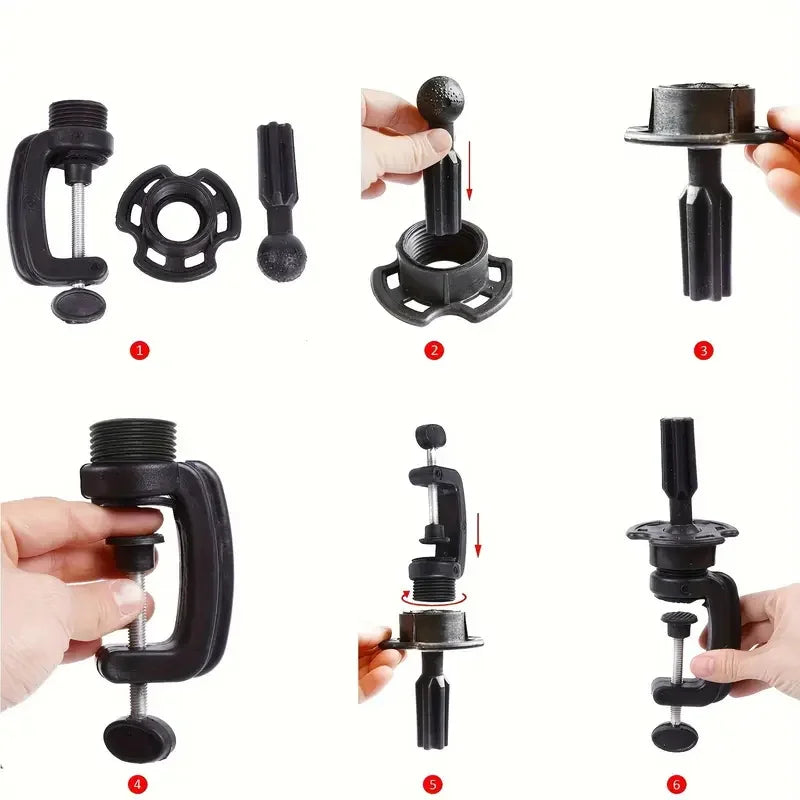 1

2

3

4

5

6