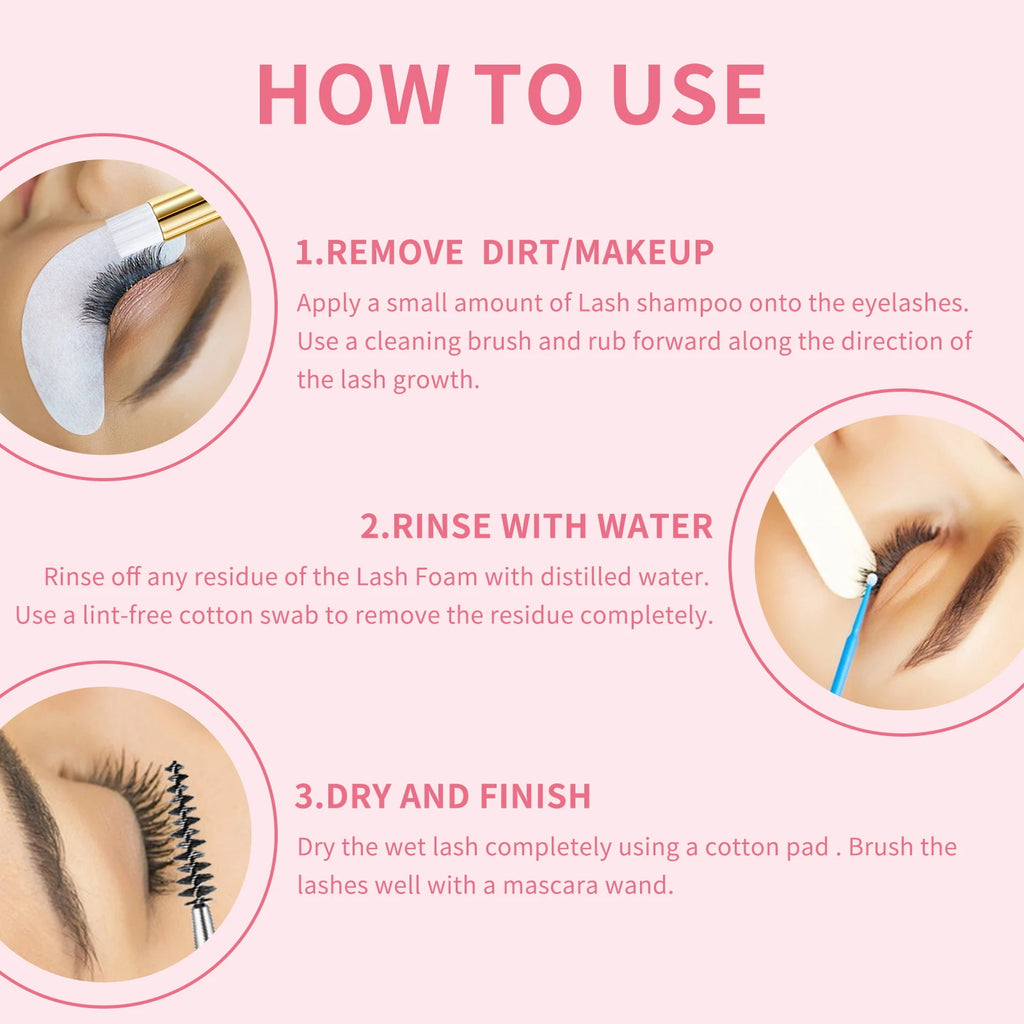 HOW TO USE

1.REMOVE DIRT/MAKEUP

Apply a small amount of Lash shampoo onto the eyelashes. Use a cleaning brush and rub forward along the direction of the lash growth.

2.RINSE WITH WATER

Rinse off any residue of the Lash Foam with distilled water. Use a lint-free cotton swab to remove the residue completely.

3.DRY AND FINISH

Dry the wet lash completely using a cotton pad . Brush the lashes well with a mascara wand.